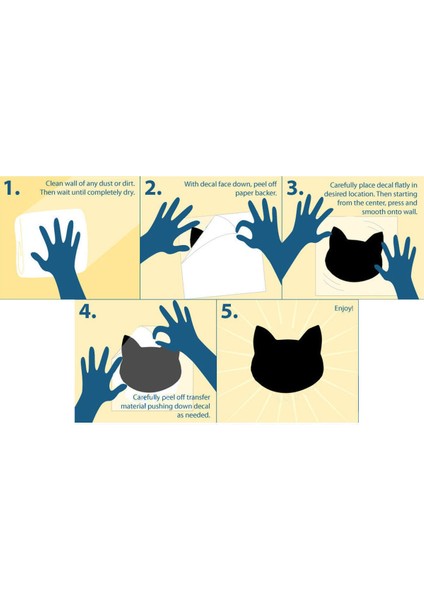 1.

Clean wall of any dust or dirt. Then wait until completely dry.

2.

With decal face down, peel off paper backer.

3.

Carefully place decal flatly in desired location. Then starting from the center, press and smooth onto wall.

4.

Carefully peel off transfer material pushing down decal as needed.

5.

Enjoy!