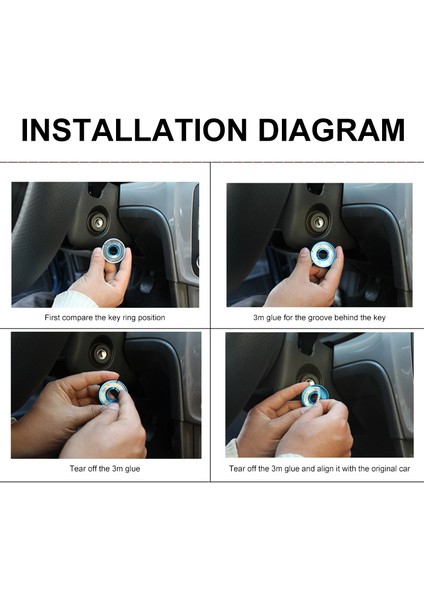 INSTALLATION DIAGRAM

First compare the key ring position

3m glue for the groove behind the key

Tear off the 3m glue

Tear off the 3m glue and align it with the original car