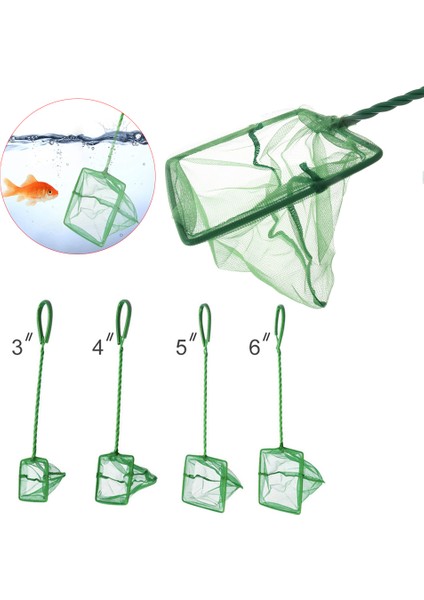 3″

4″

5″

6″