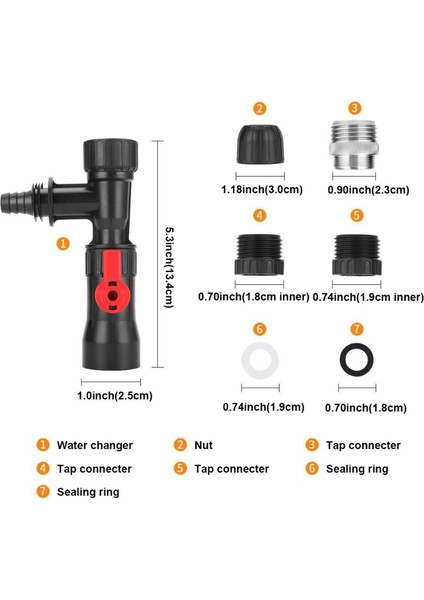 1

5.3inch(13.4cm)

1.0inch(2.5cm)

2

1.18inch(3.0cm)

3

0.90inch(2.3cm)

4

0.70inch(1.8cm inner)

5

0.74inch(1.9cm inner)

6

0.74inch(1.9cm)

7

0.70inch(1.8cm)

1 Water changer
2 Nut
3 Tap connecter
4 Tap connecter
5 Tap connecter
6 Sealing ring
7 Sealing ring