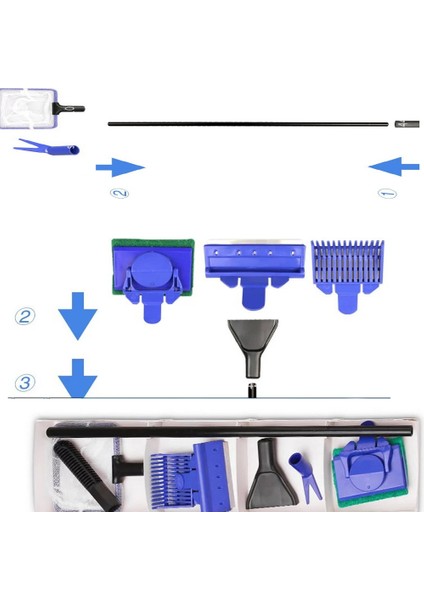 ②

①

②

③