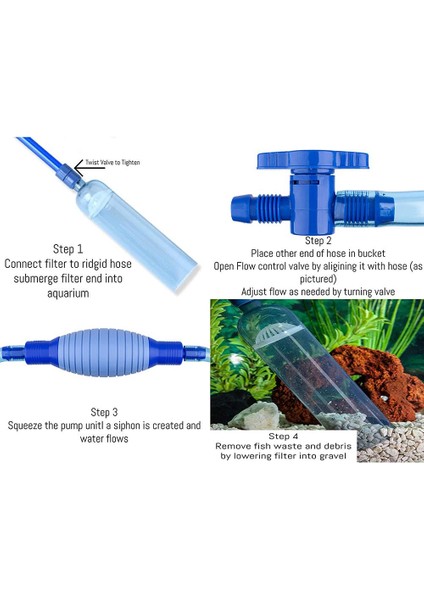 Twist Valve to Tighten

Step 1
Connect filter to ridgid hose submerge filter end into aquarium

Step 2
Place other end of hose in bucket
Open Flow control valve by aligining it with hose (as pictured)
Adjust flow as needed by turning valve

Step 3
Squeeze the pump unitl a siphon is created and water flows

Step 4
Remove fish waste and debris by lowering filter into gravel