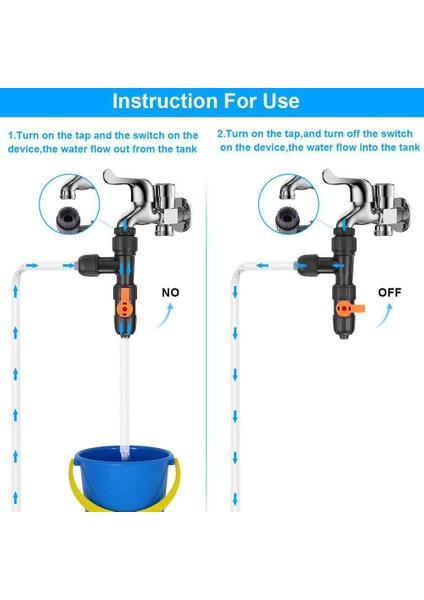 Instruction For Use

1.Turn on the tap and the switch on the device,the water flow out from the tank

NO

2.Turn on the tap,and turn off the switch on the device,the water flow into the tank

OFF