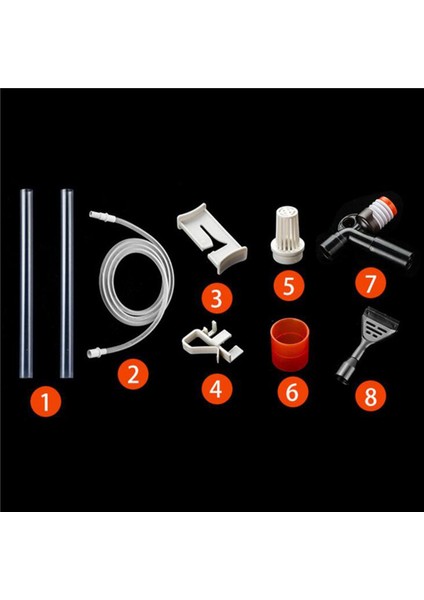 1
2
3
4
5
6
7
8