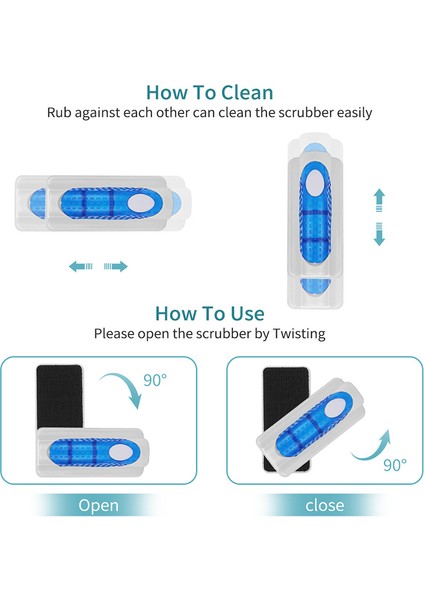 How To Clean
Rub against each other can clean the scrubber easily

How To Use
Please open the scrubber by Twisting

90°

90°

Open

close