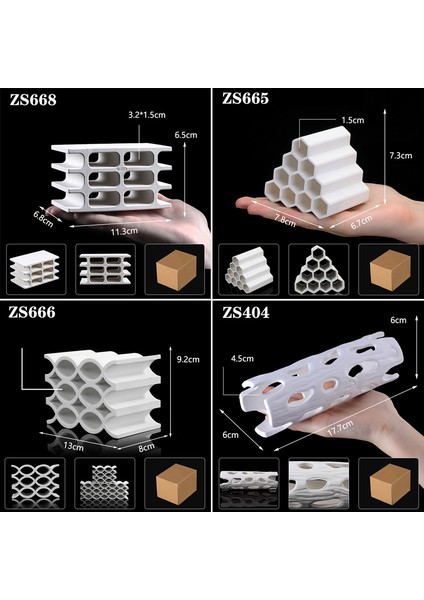 ZS668

3.2*1.5cm

6.5cm

6.8cm

11.3cm

ZS665

1.5cm

7.3cm

7.8cm

6.7cm

ZS666

9.2cm

13cm

8cm

ZS404

6cm

4.5cm

6cm

17.7cm