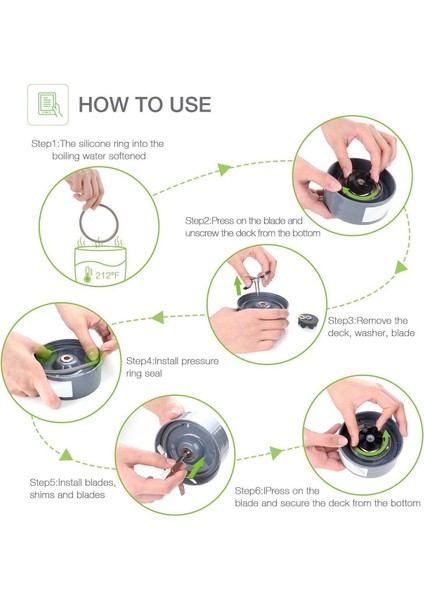 HOW TO USE

Step1:The silicone ring into the boiling water softened

212°F

Step2:Press on the blade and unscrew the deck from the bottom

Step3:Remove the deck, washer, blade

Step4:Install pressure ring seal

Step5:Install blades, shims and blades

Step6:IPress on the blade and secure the deck from the bottom