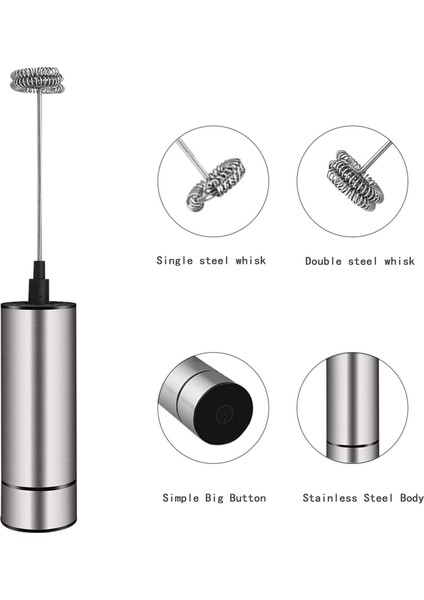 Single steel whisk

Double steel whisk

Simple Big Button

Stainless Steel Body