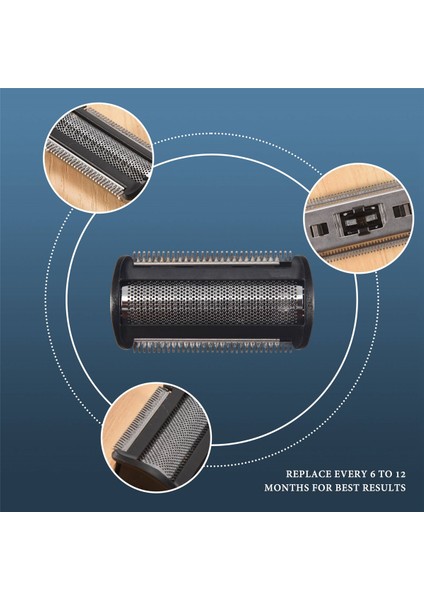 REPLACE EVERY 6 TO 12 MONTHS FOR BEST RESULTS