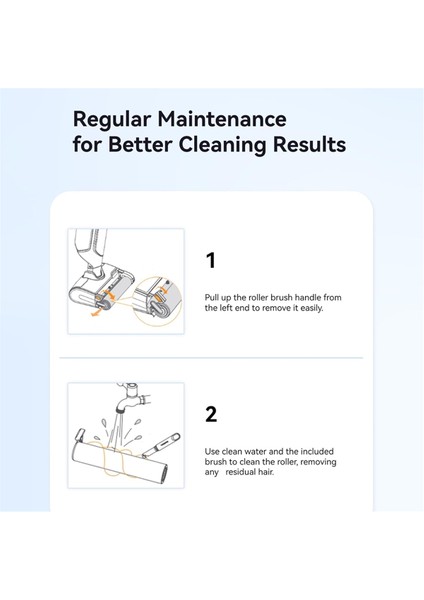 Regular Maintenance
for Better Cleaning Results

1

Pull up the roller brush handle from the left end to remove it easily.

2

Use clean water and the included brush to clean the roller, removing any residual hair.