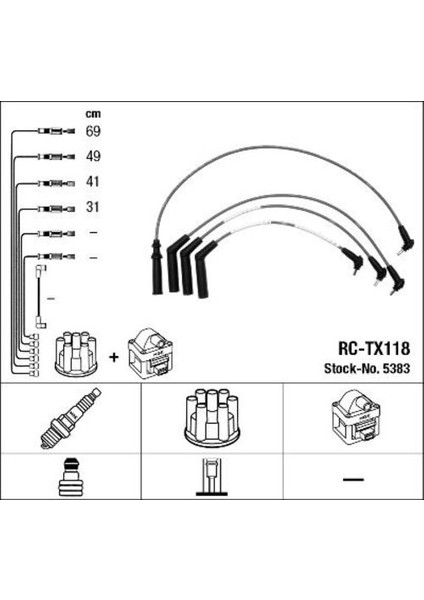 cm
69
49
41
31
–
–
–
+
RC-TX118
Stock-No. 5383
—