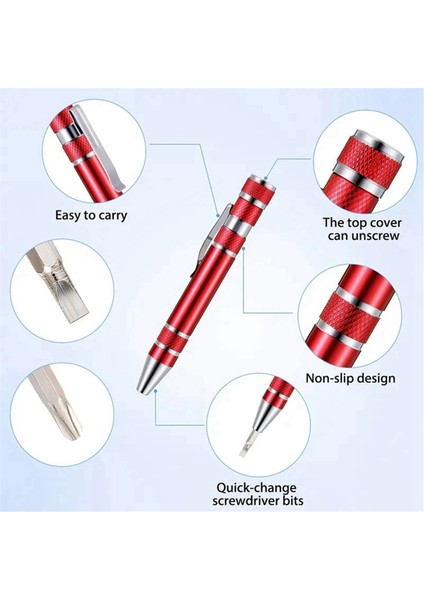 Easy to carry

The top cover can unscrew

Non-slip design

Quick-change screwdriver bits