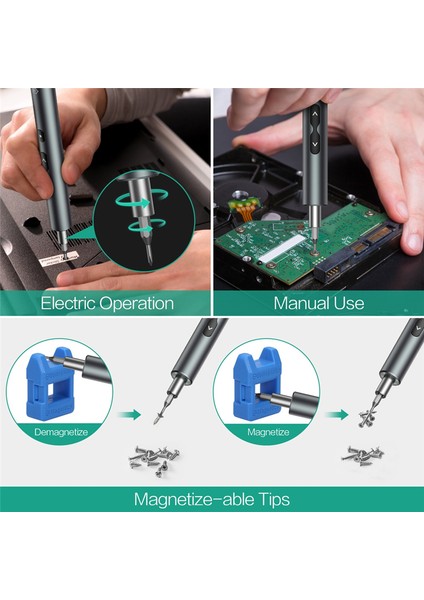 Electric Operation

Manual Use

Demagnetize

Magnetize

Magnetize-able Tips