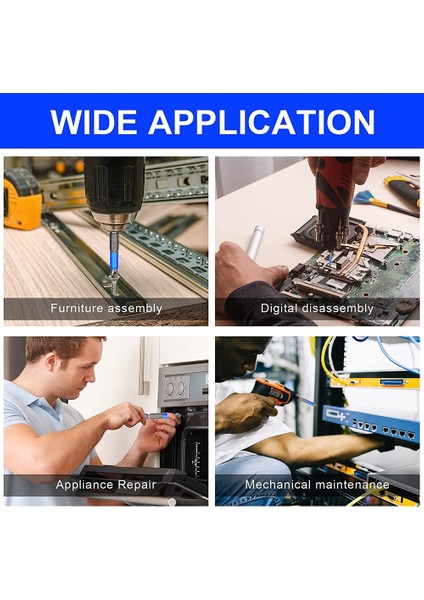 WIDE APPLICATION

Furniture assembly

Digital disassembly

Appliance Repair

Mechanical maintenance