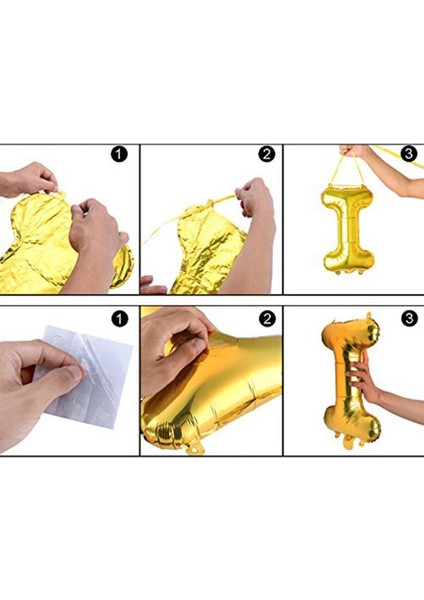 1
2
3
1
2
3