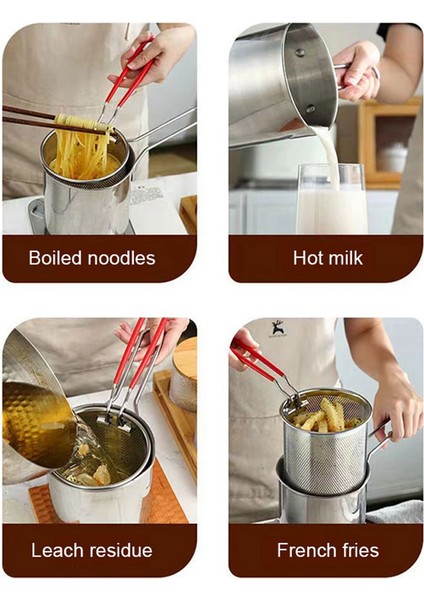 Boiled noodles

Hot milk

Leach residue

French fries