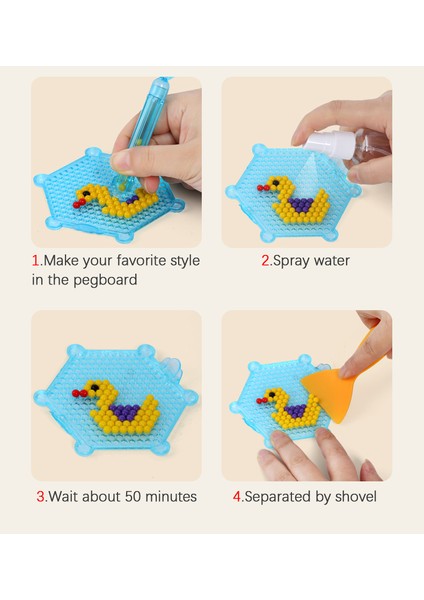 1.Make your favorite style in the pegboard

2.Spray water

3.Wait about 50 minutes

4.Separated by shovel