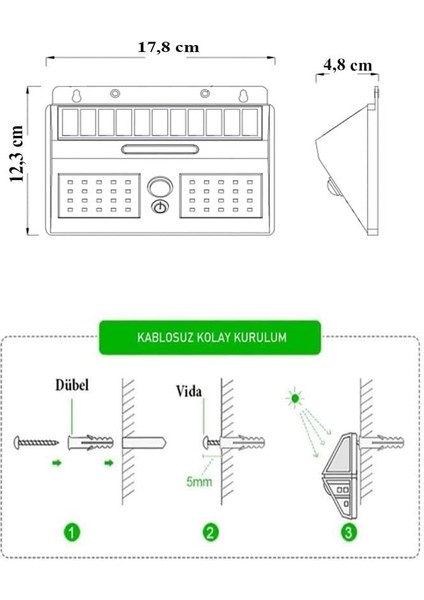 17,8 cm

4,8 cm

12,3 cm

KABLOSUZ KOLAY KURULUM

Dübel

Vida

5mm

1

2

3