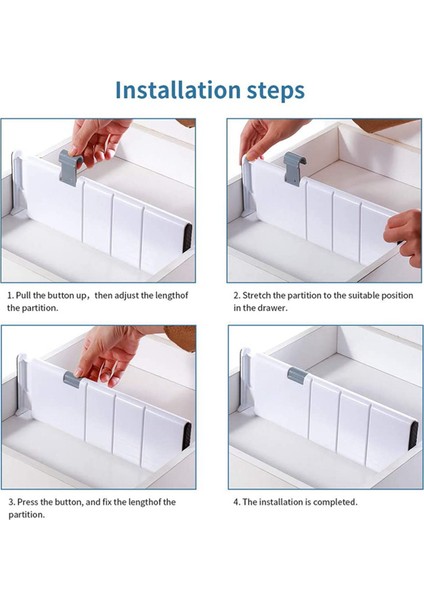 Installation steps

1. Pull the button up，then adjust the lengthof the partition.

2. Stretch the partition to the suitable position in the drawer.

3. Press the button, and fix the lengthof the partition.

4. The installation is completed.