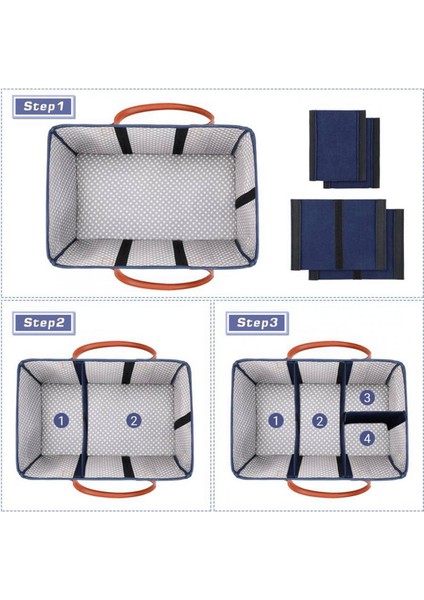 Step1

Step2

1 2

Step3

1 2 3 4