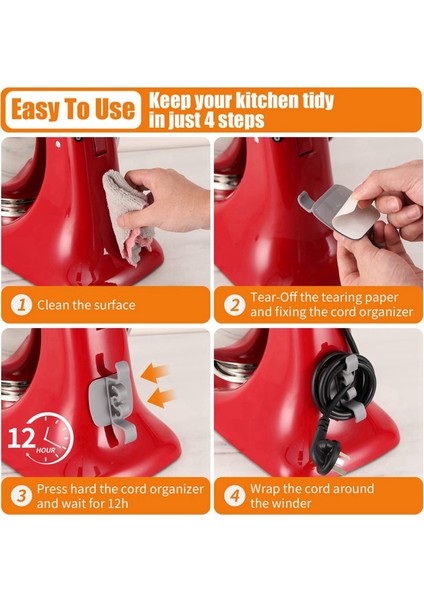 Easy To Use
Keep your kitchen tidy in just 4 steps

1 Clean the surface

2 Tear-Off the tearing paper and fixing the cord organizer

12 HOUR

3 Press hard the cord organizer and wait for 12h

4 Wrap the cord around the winder