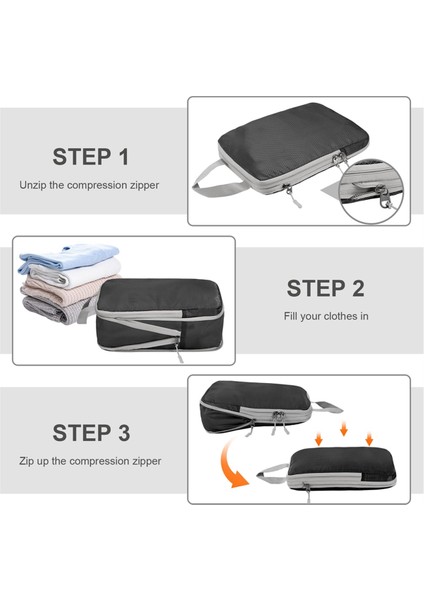 STEP 1
Unzip the compression zipper

STEP 2
Fill your clothes in

STEP 3
Zip up the compression zipper