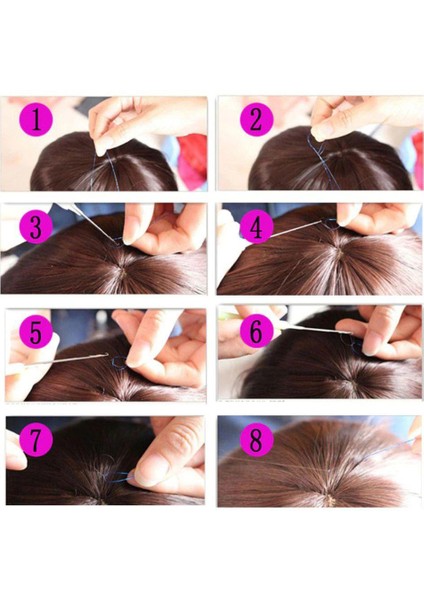 1
2
3
4
5
6
7
8