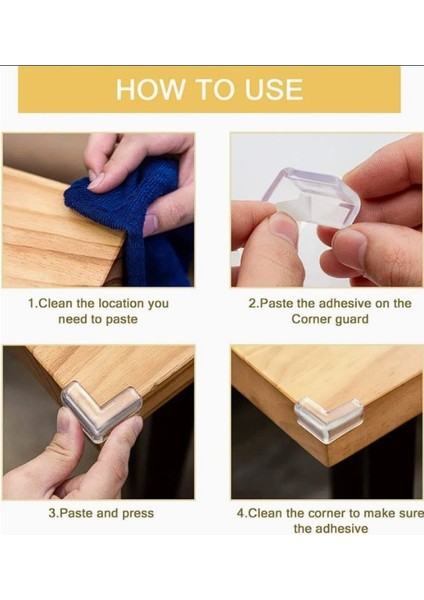 HOW TO USE

1.Clean the location you need to paste

2.Paste the adhesive on the Corner guard

3.Paste and press

4.Clean the corner to make sure the adhesive