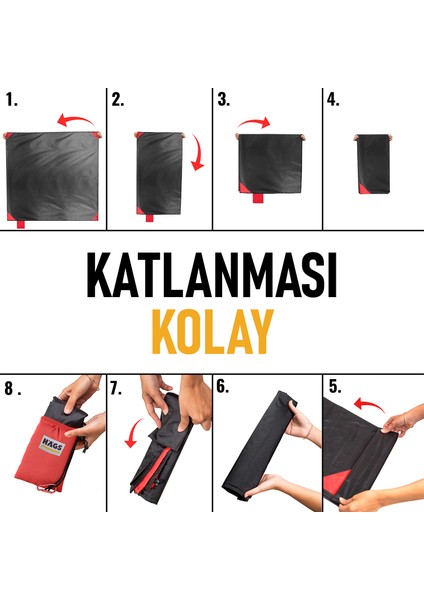 1.

2.

3.

4.

KATLANMASI
KOLAY

8 .

HAGS

7.

6.

5.