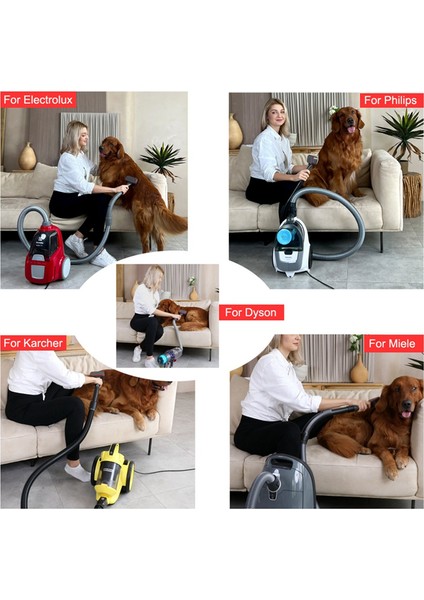 For Electrolux

For Philips

For Dyson

For Karcher

For Miele