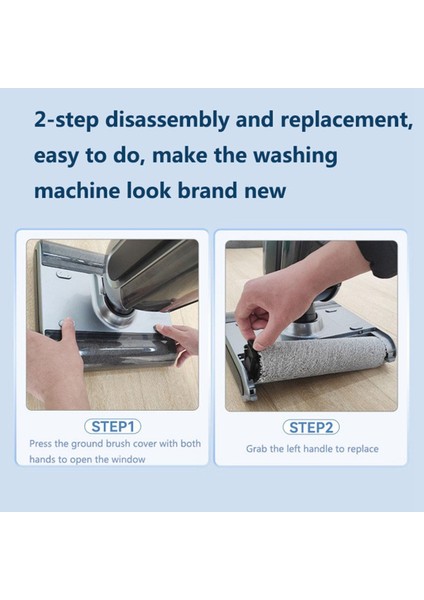 2-step disassembly and replacement, easy to do, make the washing machine look brand new

STEP1
Press the ground brush cover with both hands to open the window

STEP2
Grab the left handle to replace