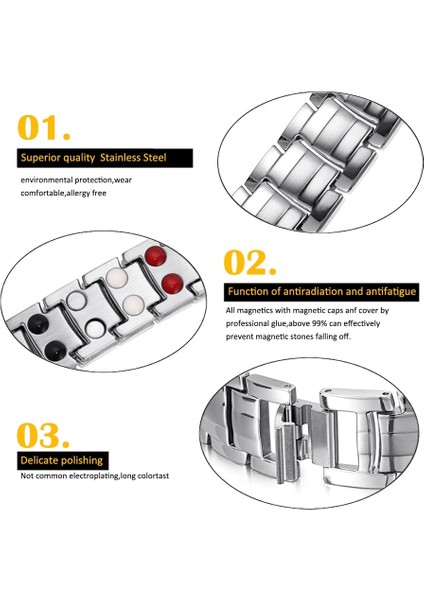 01.

Superior quality Stainless Steel

environmental protection,wear comfortable,allergy free

02.

Function of antiradiation and antifatigue

All magnetics with magnetic caps anf cover by professional glue,above 99% can effectively prevent magnetic stones falling off.

03.

Delicate polishing

Not common electroplating,long colortast