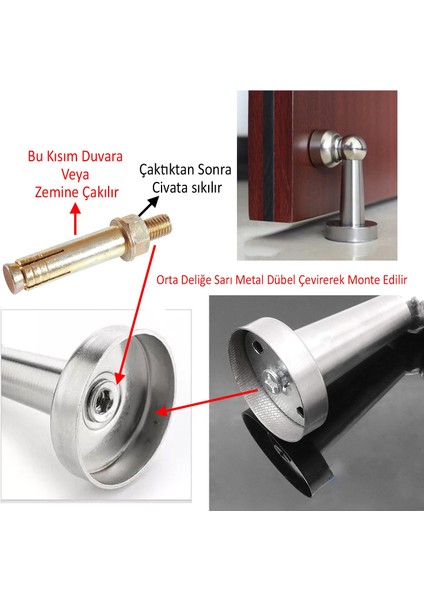 Bu Kısım Duvara Veya Zemine Çakılır

Çaktıktan Sonra Civata sıkılır

Orta Deliğe Sarı Metal Dübel Çevirerek Monte Edilir