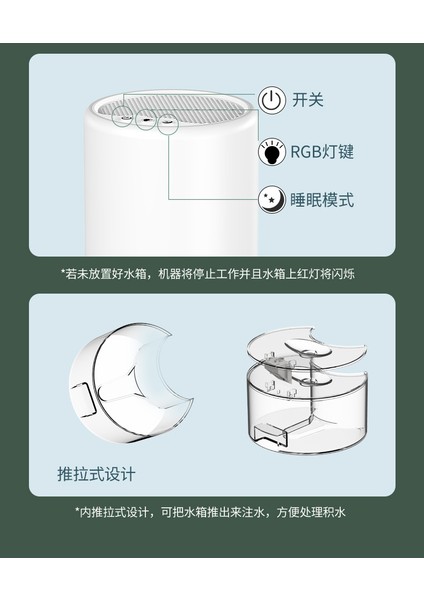 开关

RGB灯键

睡眠模式

*若未放置好水箱，机器将停止工作并且水箱上红灯将闪烁

推拉式设计

*内推拉式设计，可把水箱推出来注水，方便处理积水