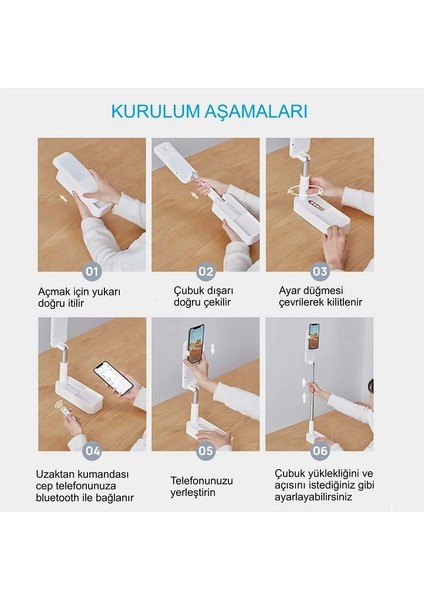 KURULUM AŞAMALARI

01

Açmak için yukarı doğru itilir

02

Çubuk dışarı doğru çekilir

03

Ayar düğmesi çevrilerek kilitlenir

04

Uzaktan kumandası cep telefonunuza bluetooth ile bağlanır

05

Telefonunuzu yerleştirin

06

Çubuk yüklekliğini ve açısını istediğiniz gibi ayarlayabilirsiniz