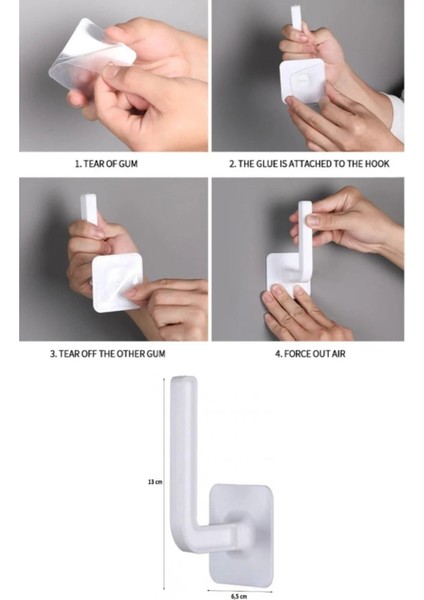 1. TEAR OF GUM

2. THE GLUE IS ATTACHED TO THE HOOK

3. TEAR OFF THE OTHER GUM

4. FORCE OUT AIR

13 cm

6,5 cm