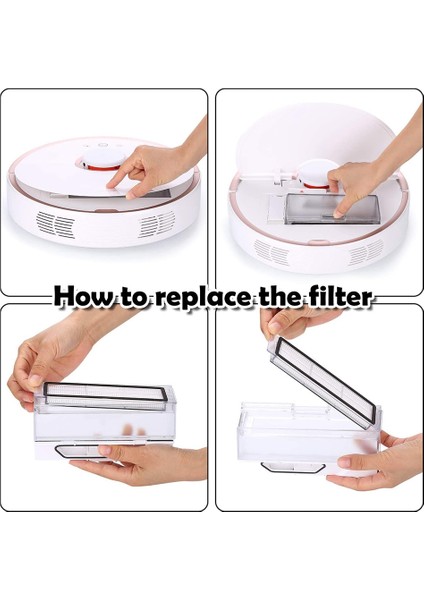 How to replace the filter