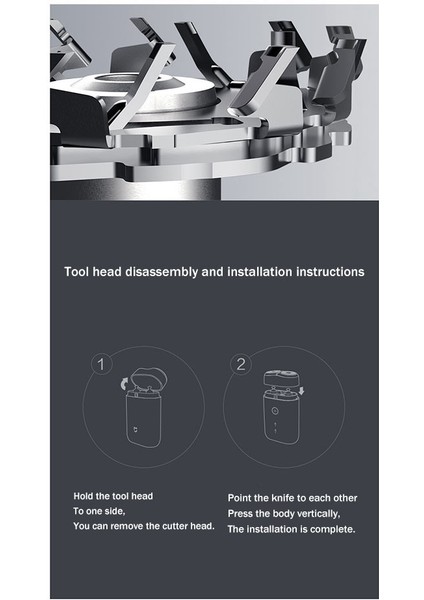 Tool head disassembly and installation instructions

1

2

Hold the tool head
To one side,
You can remove the cutter head.

Point the knife to each other
Press the body vertically,
The installation is complete.