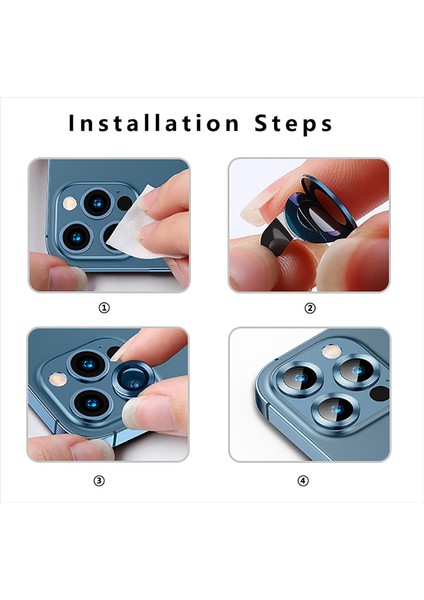 Installation Steps

①

②

③

④