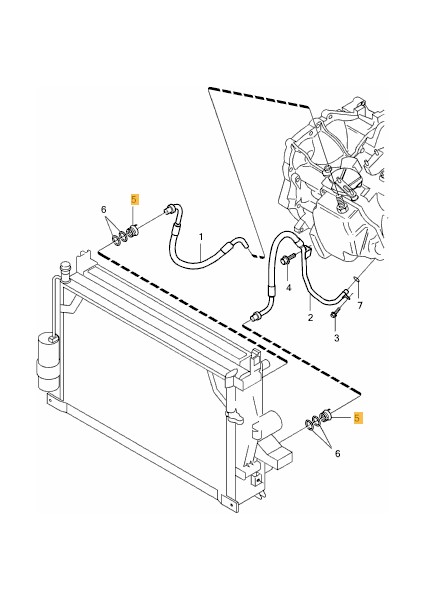 5
6
1
4
7
2
3
5
6