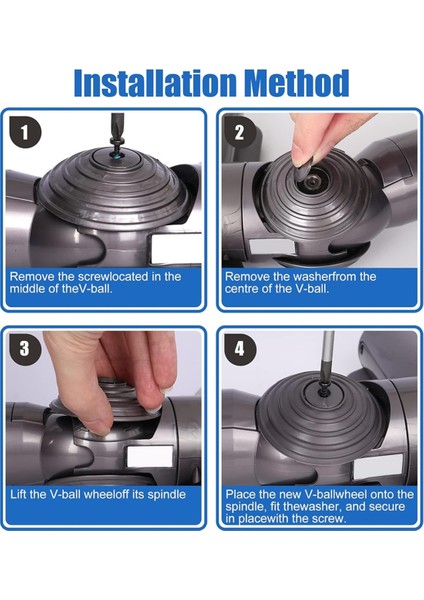 Installation Method

1

Remove the screwlocated in the middle of theV-ball.

2

Remove the washerfrom the centre of the V-ball.

3

Lift the V-ball wheeloff its spindle

4

Place the new V-ballwheel onto the spindle, fit thewasher, and secure in placewith the screw.