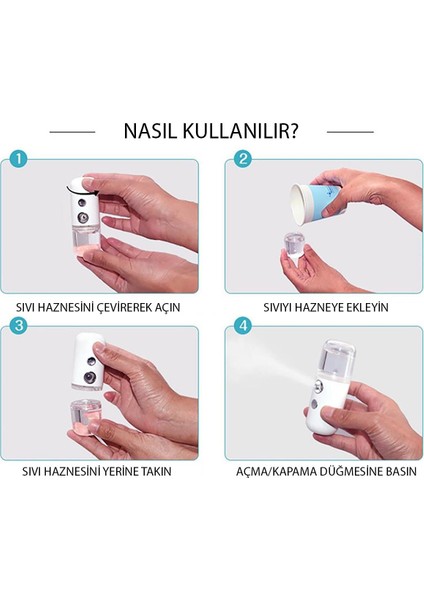 NASIL KULLANILIR?

1

SIVI HAZNESİNİ ÇEVİREREK AÇIN

2

SIVIYI HAZNEYE EKLEYİN

3

SIVI HAZNESİNİ YERİNE TAKIN

4

AÇMA/KAPAMA DÜĞMESİNE BASIN