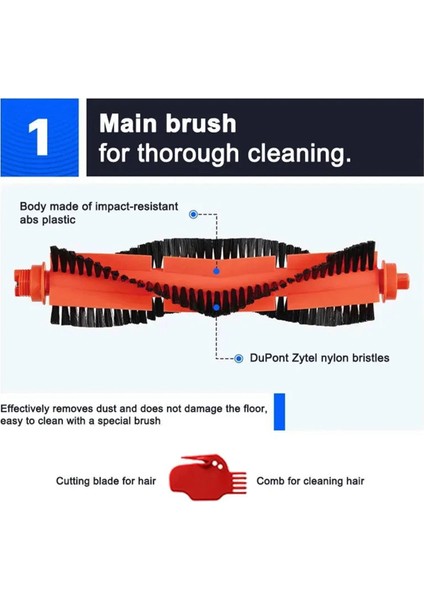 1

Main brush
for thorough cleaning.

Body made of impact-resistant abs plastic

DuPont Zytel nylon bristles

Effectively removes dust and does not damage the floor, easy to clean with a special brush

Cutting blade for hair

Comb for cleaning hair