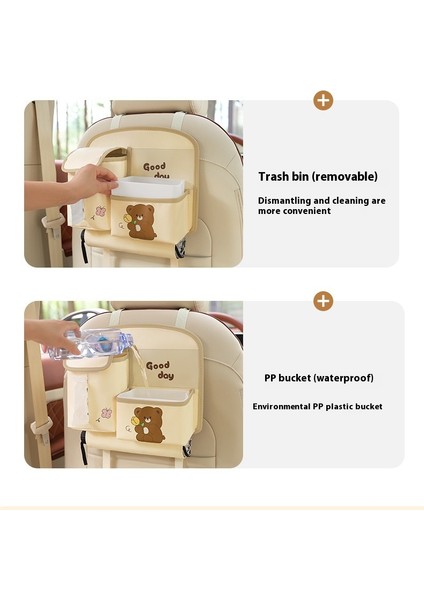 Good day

Trash bin (removable)

Dismantling and cleaning are more convenient

Good day

PP bucket (waterproof)

Environmental PP plastic bucket