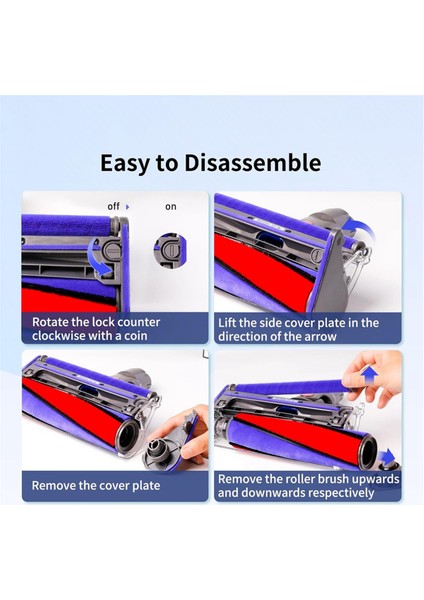 Easy to Disassemble

off on

Rotate the lock counter clockwise with a coin

Lift the side cover plate in the direction of the arrow

Remove the cover plate

Remove the roller brush upwards and downwards respectively