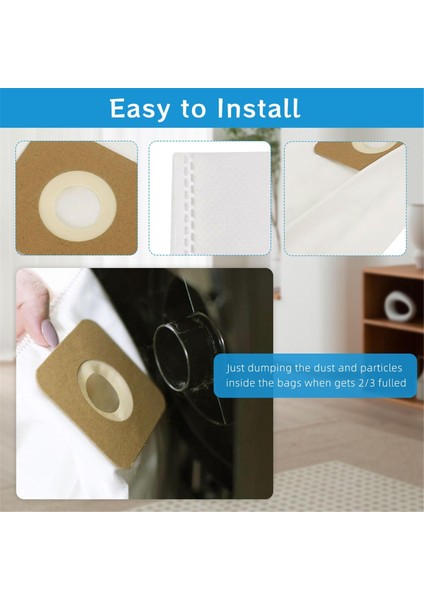 Easy to Install

Just dumping the dust and particles inside the bags when gets 2/3 fulled