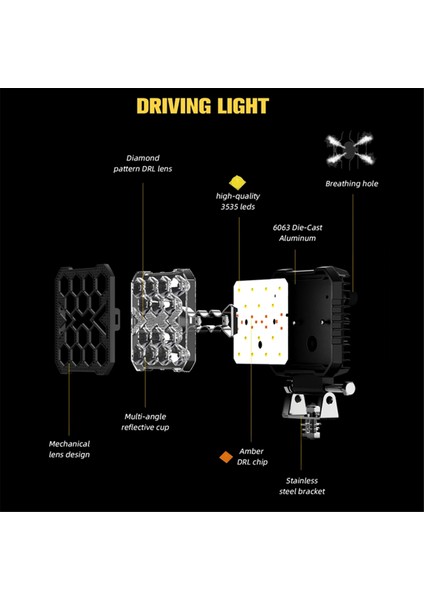 DRIVING LIGHT

Diamond pattern DRL lens

high-quality 3535 leds

Breathing hole

6063 Die-Cast Aluminum

Multi-angle reflective cup

Mechanical lens design

Amber DRL chip

Stainless steel bracket