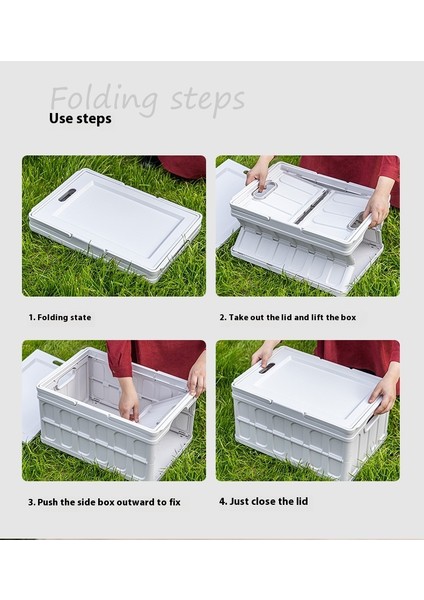 Folding steps
Use steps

1. Folding state

2. Take out the lid and lift the box

3. Push the side box outward to fix

4. Just close the lid