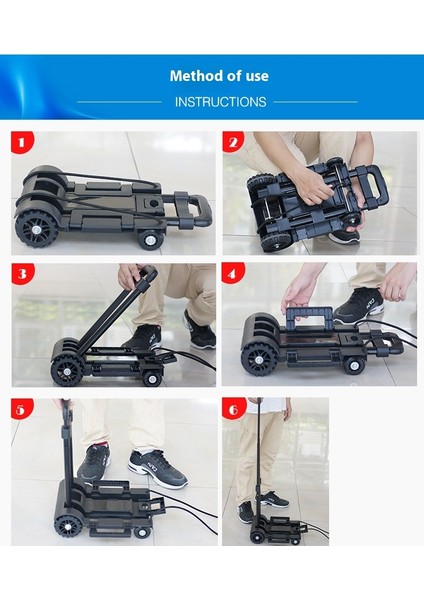 Method of use

INSTRUCTIONS

1

2

3

4

5

6