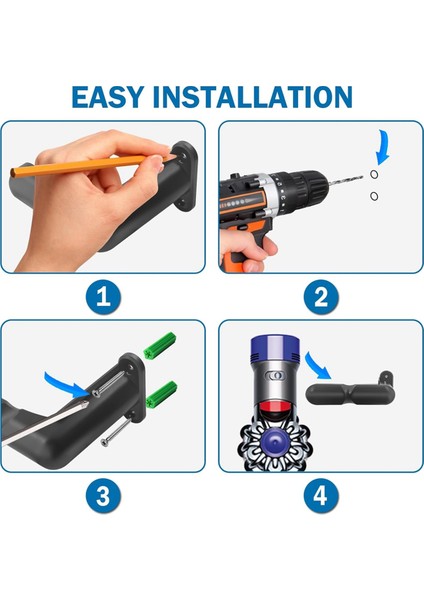 EASY INSTALLATION

1

2

3

4